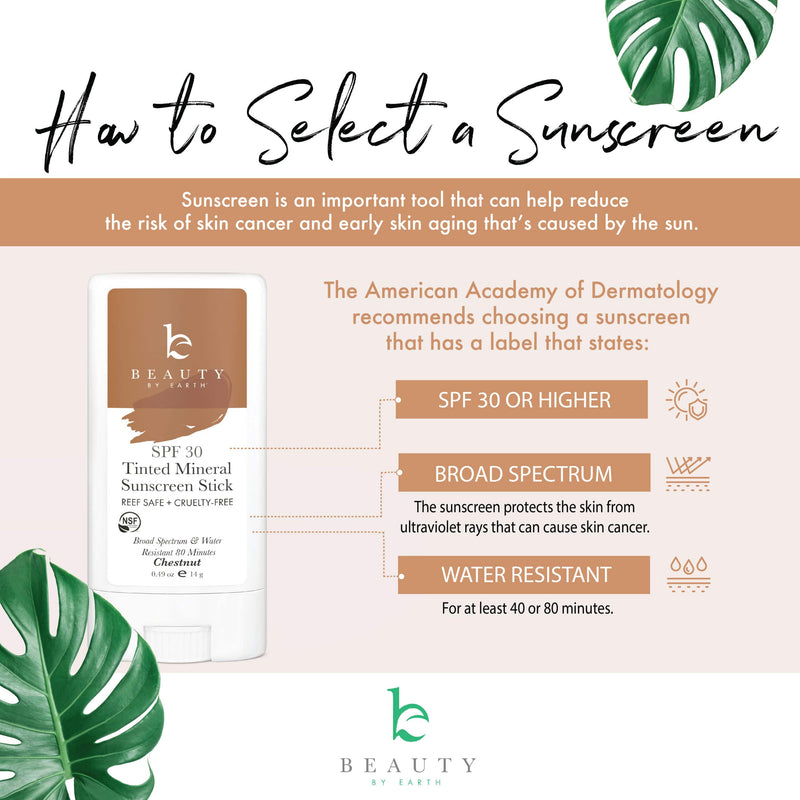 How to Select a Sunscreen

Sunscreen is an important tool that can help reduce the risk of skin cancer and early skin aging that's caused by the sun.

be
BEAUTY
BY EARTH
SPF 30
Tinted Mineral
Sunscreen Stick
REEF SAFE + CRUELTY-FREE
NSF
Broad Spectrum & Water Resistant 80 Minutes
Chestnut
0.49 oz ℮ 14 g

The American Academy of Dermatology recommends choosing a sunscreen that has a label that states:

SPF 30 OR HIGHER

BROAD SPECTRUM
The sunscreen protects the skin from ultraviolet rays that can cause skin cancer.

WATER RESISTANT
For at least 40 or 80 minutes.

be
BEAUTY
BY EARTH